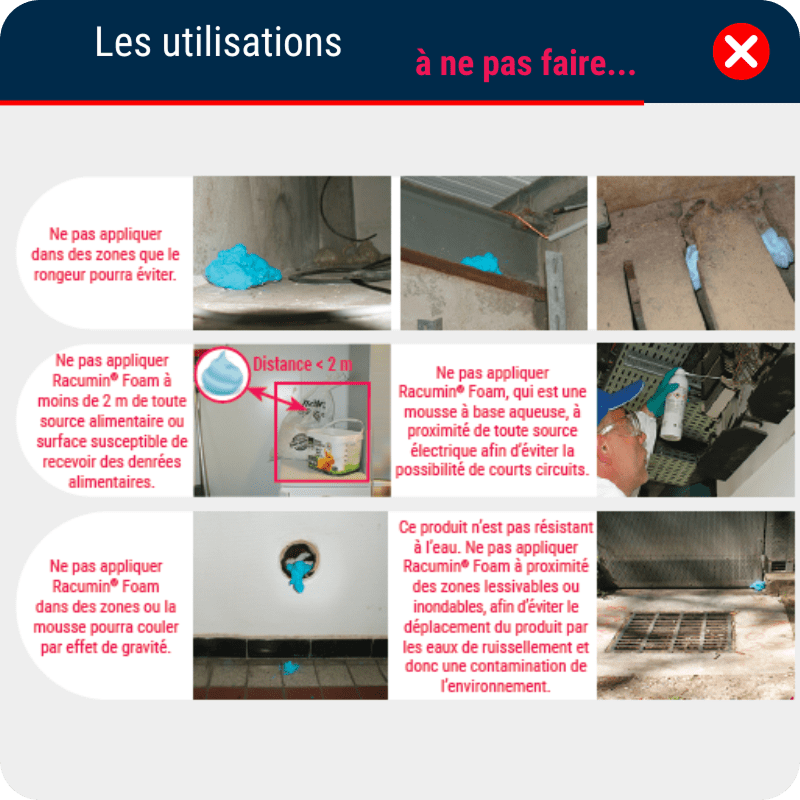 Les utilisations

à ne pas faire...

Ne pas appliquer dans des zones que le rongeur pourra éviter.

Ne pas appliquer Racumin® Foam à moins de 2 m de toute source alimentaire ou surface susceptible de recevoir des denrées alimentaires.

Distance < 2 m

Ne pas appliquer Racumin® Foam, qui est une mousse à base aqueuse, à proximité de toute source électrique afin d'éviter la possibilité de courts circuits.

Ne pas appliquer Racumin® Foam dans des zones ou la mousse pourra couler par effet de gravité.

Ce produit n'est pas résistant à l'eau. Ne pas appliquer Racumin® Foam à proximité des zones lessivables ou inondables, afin d'éviter le déplacement du produit par les eaux de ruissellement et donc une contamination de l'environnement.