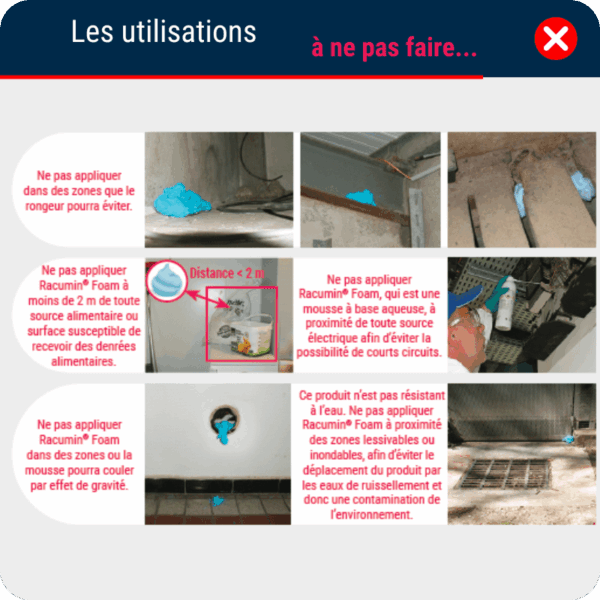 Les utilisations à ne pas faire...

Ne pas appliquer dans des zones que le rongeur pourra éviter.

Ne pas appliquer Racumin® Foam à moins de 2 m de toute source alimentaire ou surface susceptible de recevoir des denrées alimentaires.

Distance < 2 m

Ne pas appliquer Racumin® Foam, qui est une mousse à base aqueuse, à proximité de toute source électrique afin d'éviter la possibilité de courts circuits.

Ne pas appliquer Racumin® Foam dans des zones ou la mousse pourra couler par effet de gravité.

Ce produit n'est pas résistant à l'eau. Ne pas appliquer Racumin® Foam à proximité des zones lessivables ou inondables, afin d'éviter le déplacement du produit par les eaux de ruissellement et donc une contamination de l'environnement.