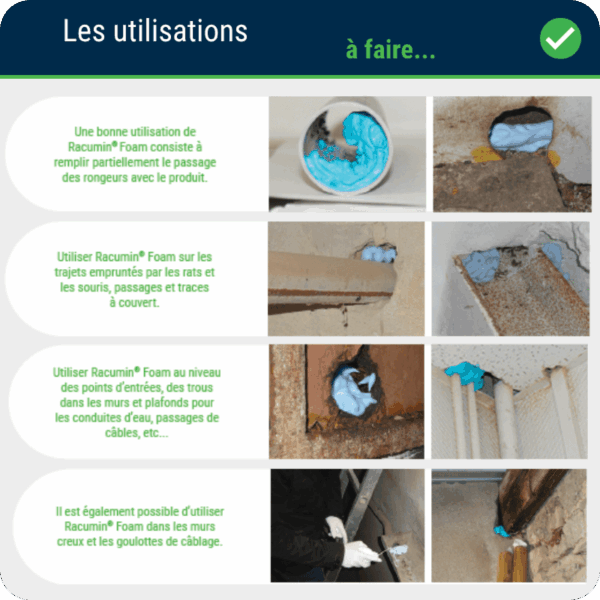 Les utilisations

à faire...

Une bonne utilisation de Racumin® Foam consiste à remplir partiellement le passage des rongeurs avec le produit.

Utiliser Racumin® Foam sur les trajets empruntés par les rats et les souris, passages et traces à couvert.

Utiliser Racumin® Foam au niveau des points d'entrées, des trous dans les murs et plafonds pour les conduites d'eau, passages de câbles, etc...

Il est également possible d'utiliser Racumin® Foam dans les murs creux et les goulottes de câblage.