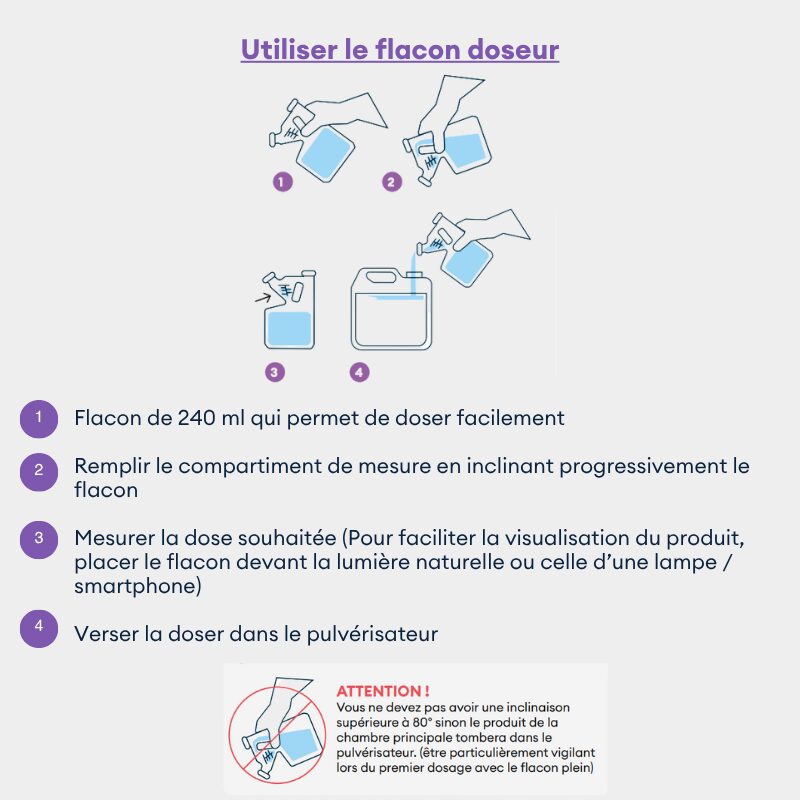 Utiliser le flacon doseur

1

2

3

4

1 Flacon de 240 ml qui permet de doser facilement

2 Remplir le compartiment de mesure en inclinant progressivement le flacon

3 Mesurer la dose souhaitée (Pour faciliter la visualisation du produit, placer le flacon devant la lumière naturelle ou celle d'une lampe / smartphone)

4 Verser la doser dans le pulvérisateur

ATTENTION !
Vous ne devez pas avoir une inclinaison supérieure à 80° sinon le produit de la chambre principale tombera dans le pulvérisateur. (être particulièrement vigilant lors du premier dosage avec le flacon plein)